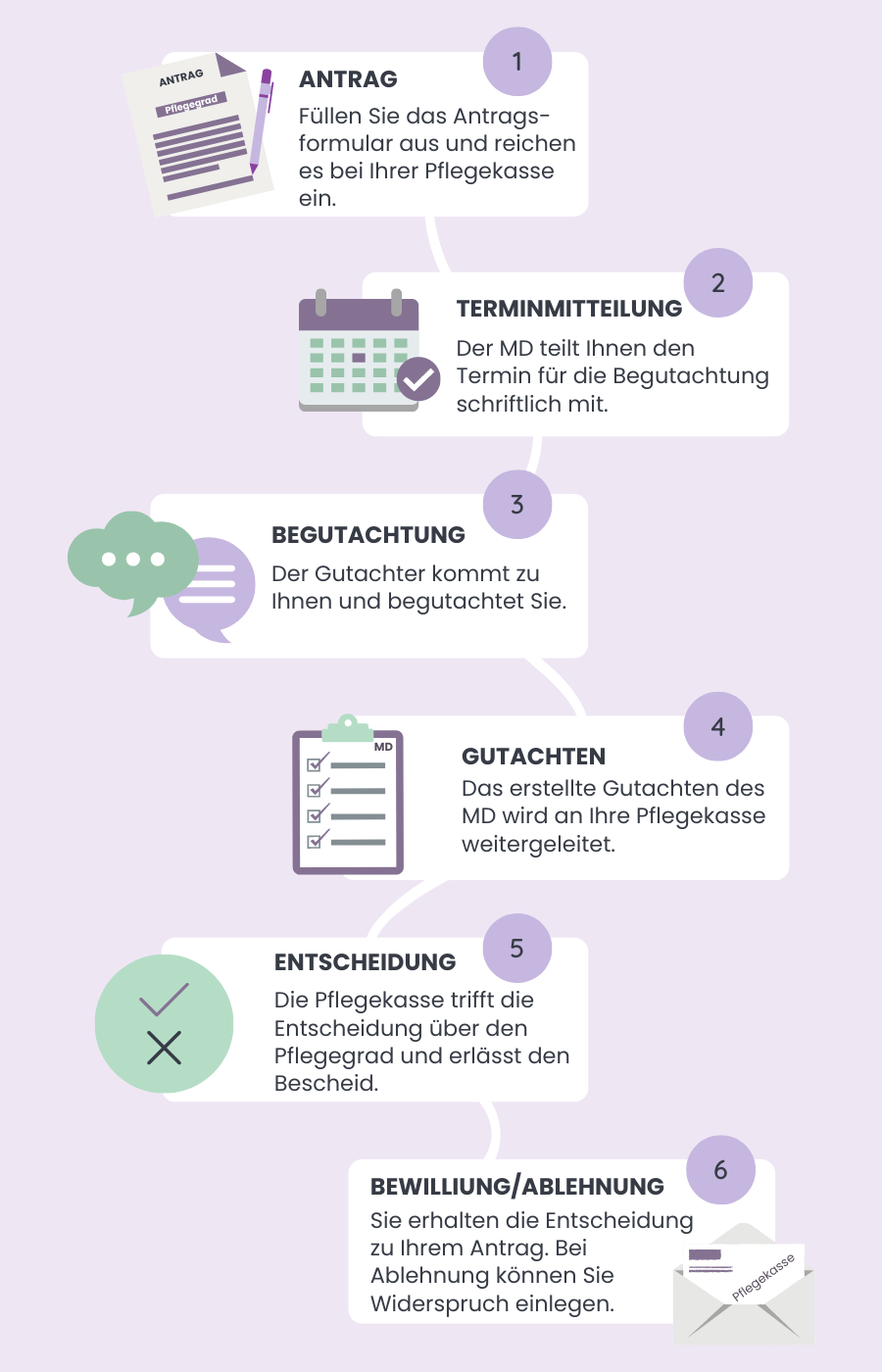 ANTRAG
Pflegegrad

1

ANTRAG
Füllen Sie das Antragsformular aus und reichen es bei Ihrer Pflegekasse ein.

2

TERMINMITTEILUNG
Der MD teilt Ihnen den Termin für die Begutachtung schriftlich mit.

3

BEGUTACHTUNG
Der Gutachter kommt zu Ihnen und begutachtet Sie.

MD

4

GUTACHTEN
Das erstellte Gutachten des MD wird an Ihre Pflegekasse weitergeleitet.

5

ENTSCHEIDUNG
Die Pflegekasse trifft die Entscheidung über den Pflegegrad und erlässt den Bescheid.

6

BEWILLIUNG/ABLEHNUNG
Sie erhalten die Entscheidung zu Ihrem Antrag. Bei Ablehnung können Sie Widerspruch einlegen.

Pflegekasse