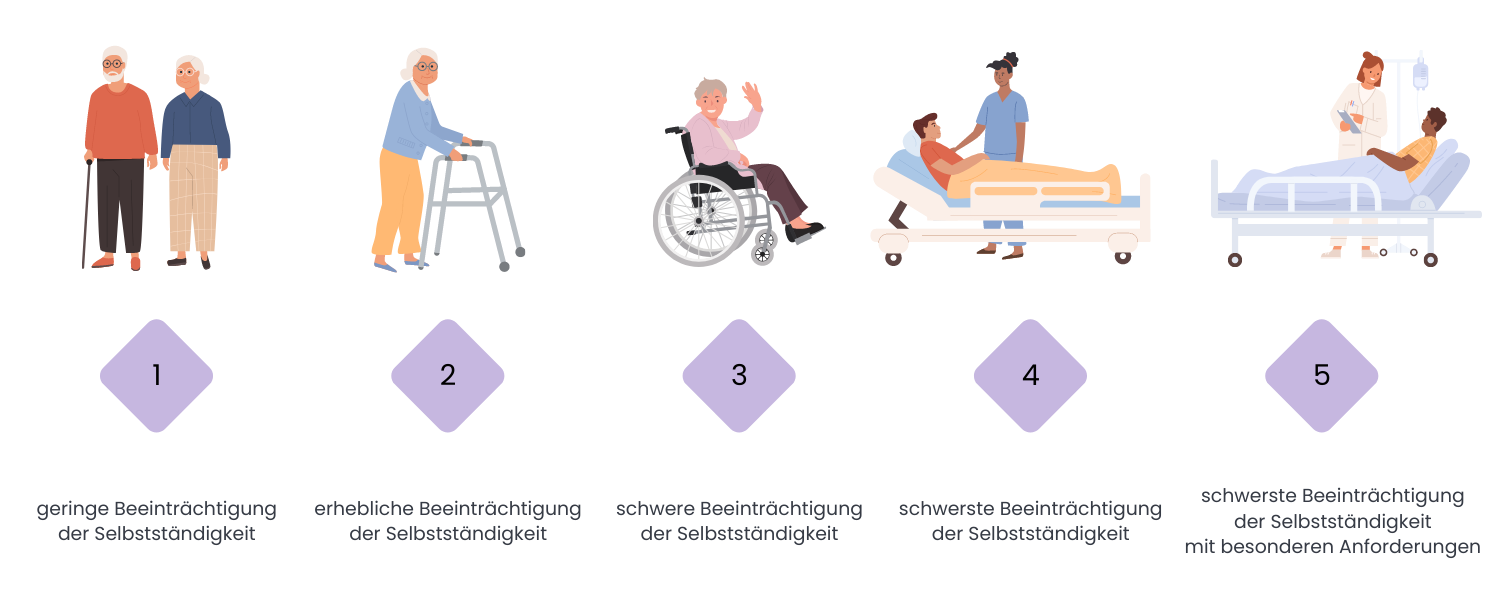 1

geringe Beeinträchtigung der Selbstständigkeit

2

erhebliche Beeinträchtigung der Selbstständigkeit

3

schwere Beeinträchtigung der Selbstständigkeit

4

schwerste Beeinträchtigung der Selbstständigkeit

5

schwerste Beeinträchtigung der Selbstständigkeit mit besonderen Anforderungen